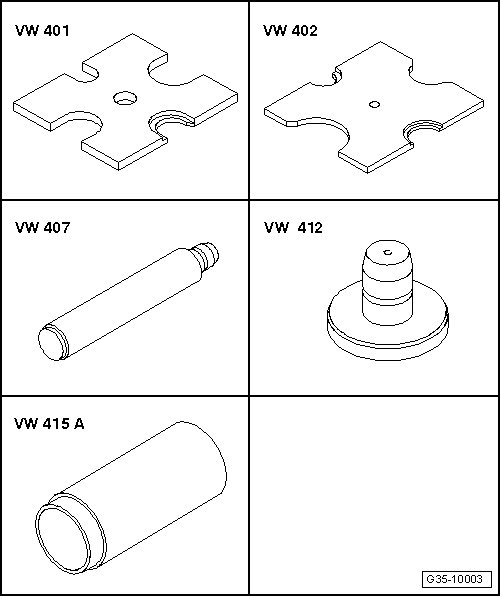 VW 401

VW 402

VW 407

VW 412

VW 415 A

G35-10003