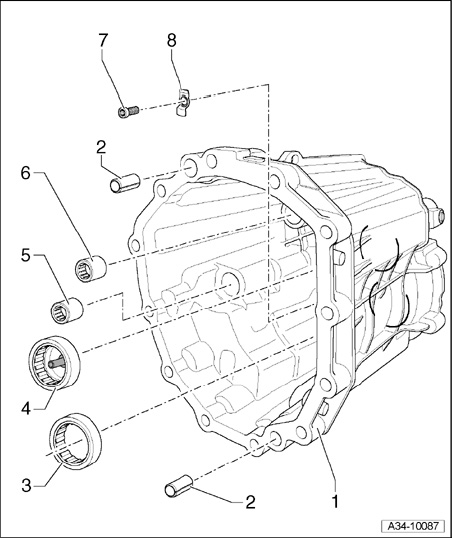 7
8
2
6
5
4
3
2
1
A34-10087