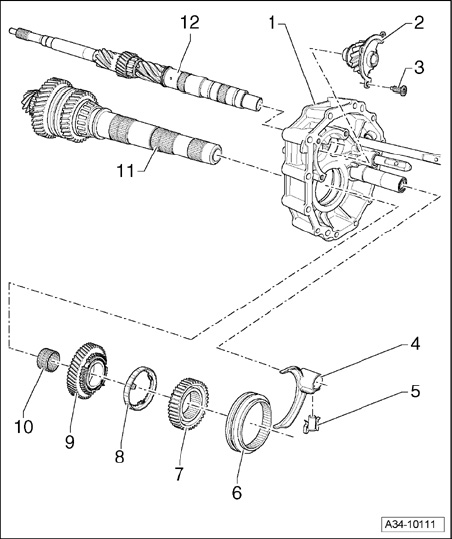 12
1
2
3
11
4
5
10
9
8
7
6
A34-10111