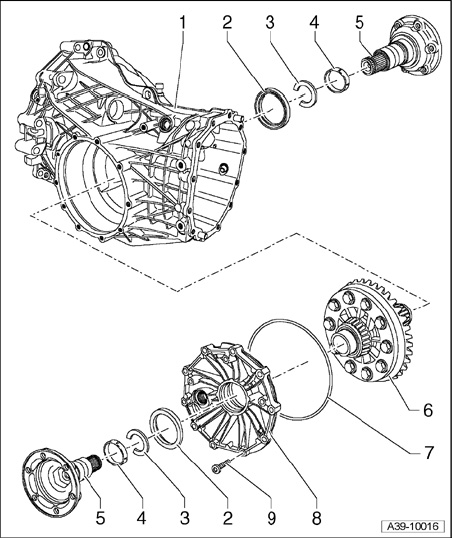 1
2
3
4
5
6
7
5
4
3
2
9
8
A39-10016