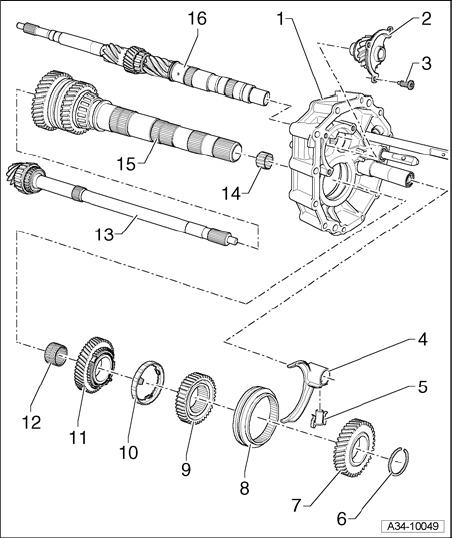 16
1
2
3
15
14
13
4
5
12
11
10
9
8
7
6
A34-10049