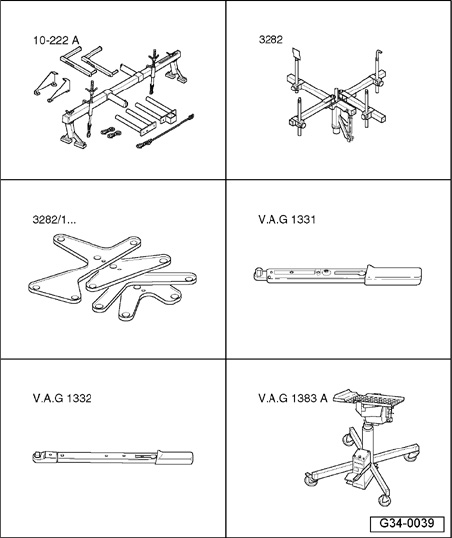 10-222 A

3282

3282/1...

V.A.G 1331

V.A.G 1332

V.A.G 1383 A

G34-0039