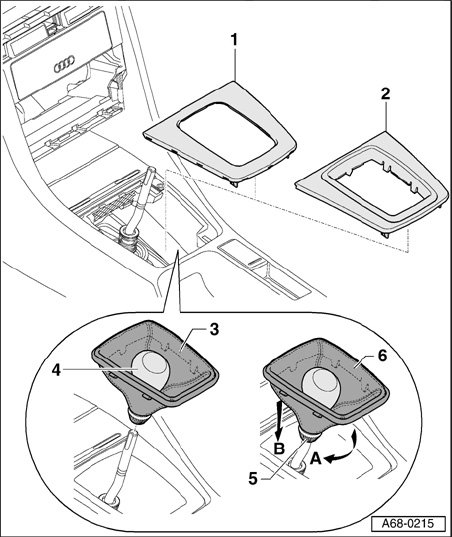 1
2
3
4
6
B
A
5
A68-0215