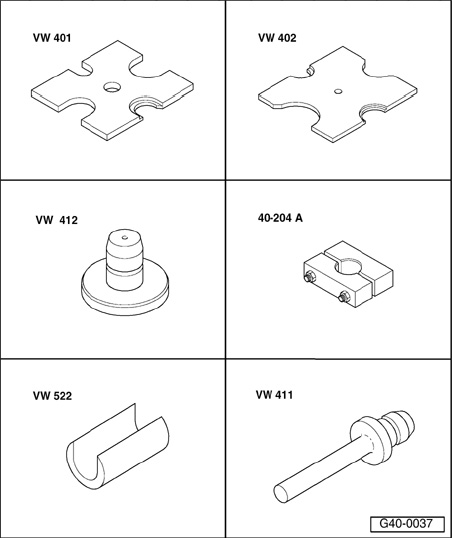 VW 401

VW 402

VW 412

40-204 A

VW 522

VW 411

G40-0037