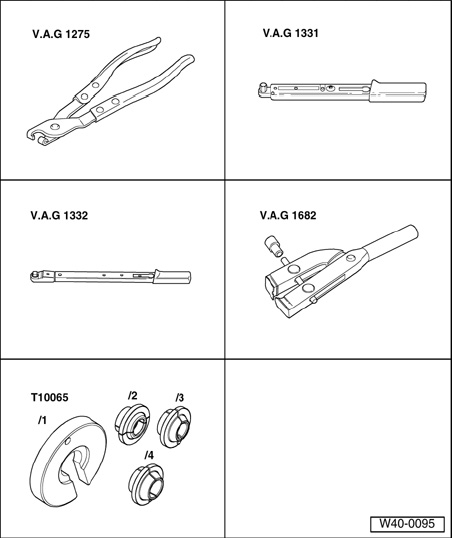 V.A.G 1275

V.A.G 1331

V.A.G 1332

V.A.G 1682

T10065

/1

/2

/3

/4

W40-0095