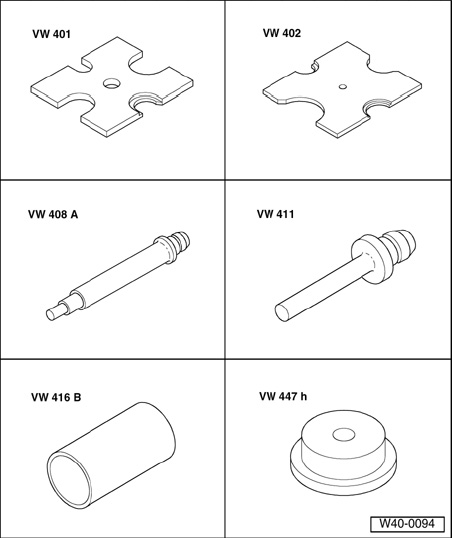 VW 401

VW 402

VW 408 A

VW 411

VW 416 B

VW 447 h

W40-0094