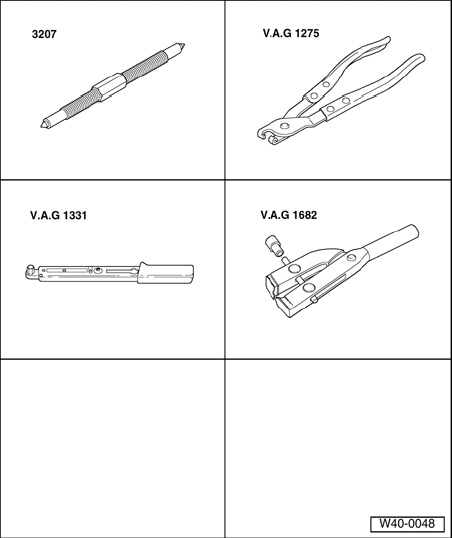 3207

V.A.G 1275

V.A.G 1331

V.A.G 1682

W40-0048