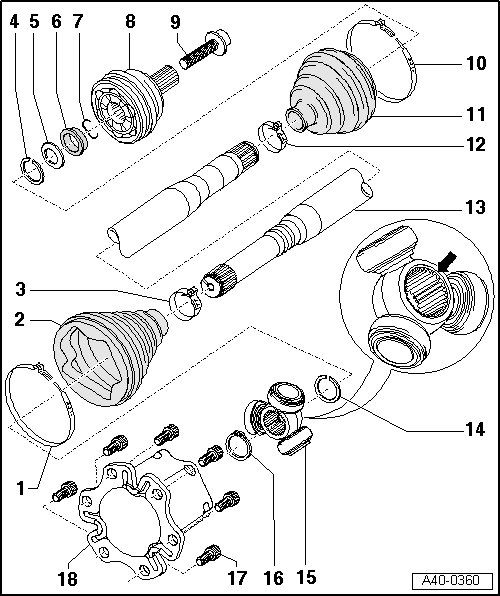 4 5 6 7 8 9

10

11

12

13

3

2

14

1

18 17 16 15

A40-0360