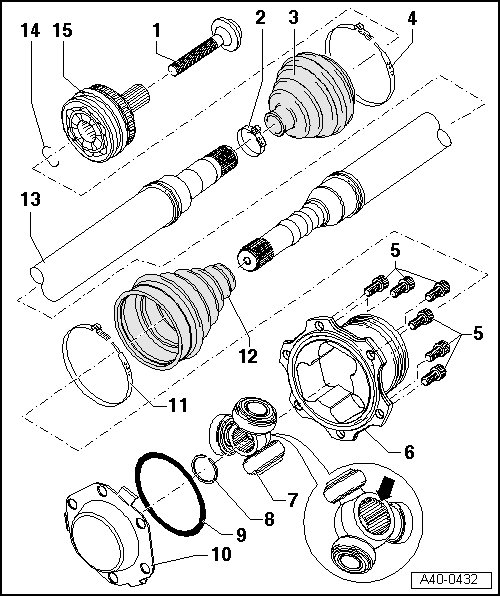 14
15
1
2
3
4
13
5
5
12
11
6
7
8
9
10
A40-0432