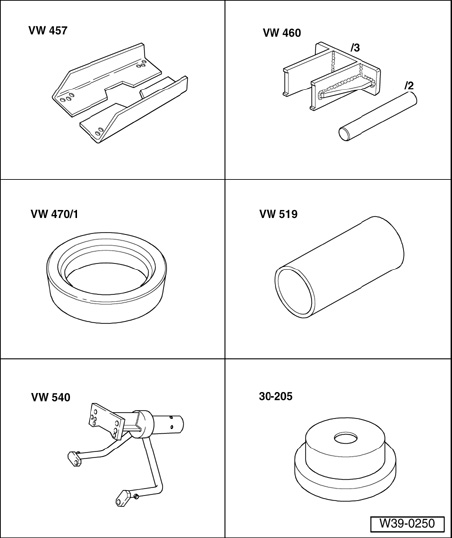 VW 457

VW 460

/3

/2

VW 470/1

VW 519

VW 540

30-205

W39-0250