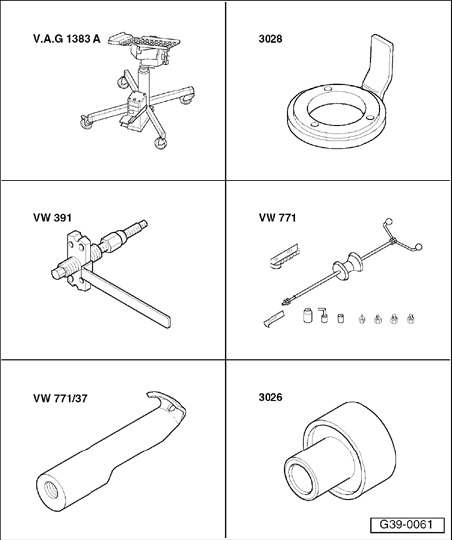 V.A.G 1383 A

3028

VW 391

VW 771

VW 771/37

3026

G39-0061