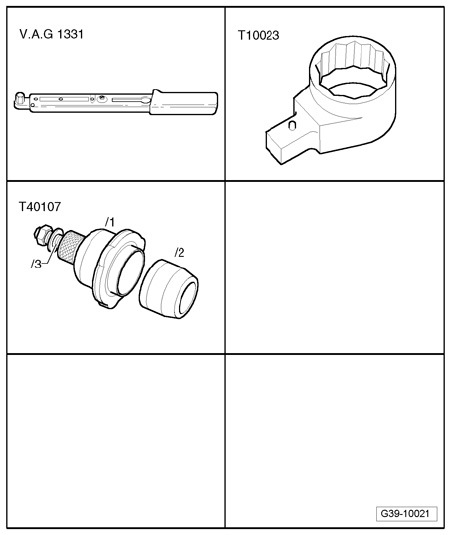 V.A.G 1331

T10023

T40107

/1

/2

/3

G39-10021