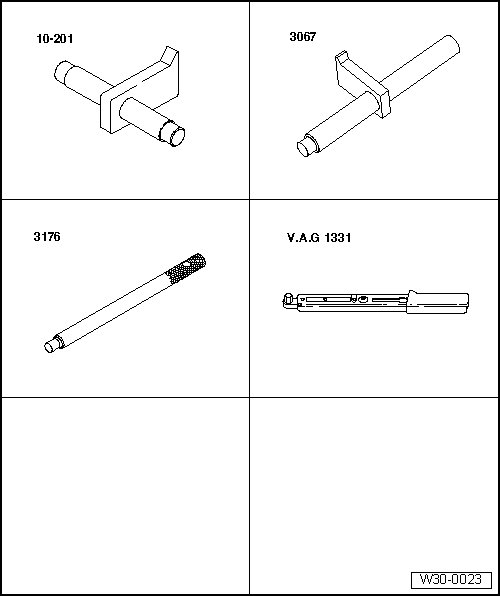 10-201

3067

3176

V.A.G 1331

W30-0023