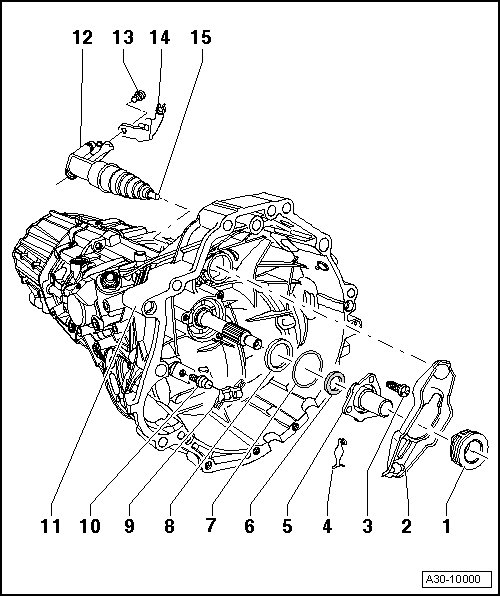 12 13 14 15

11 10 9 8 7 6 5 4 3 2 1

A30-10000