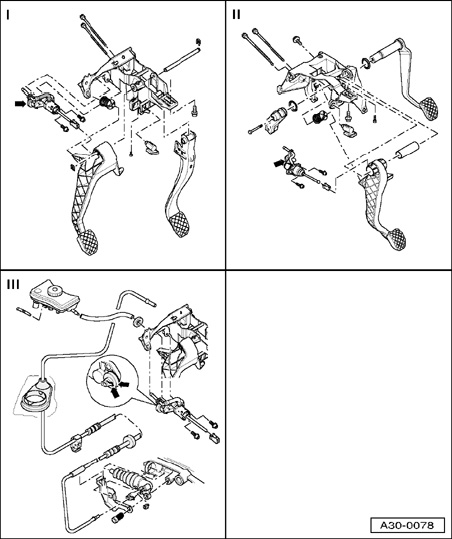 I

II

III

A30-0078