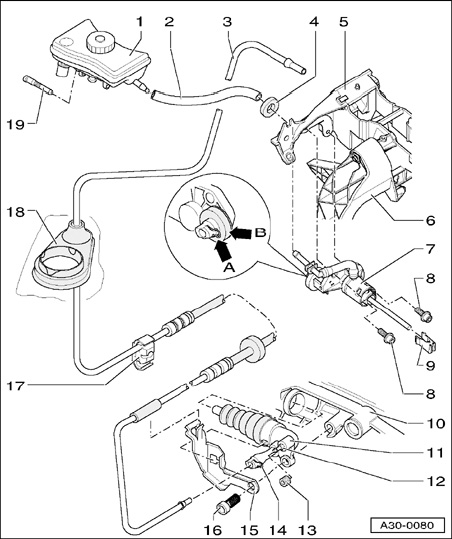 1
2
3
4
5
19
18
B
A
6
7
8
9
8
17
10
11
12
16
15
14
13
A30-0080