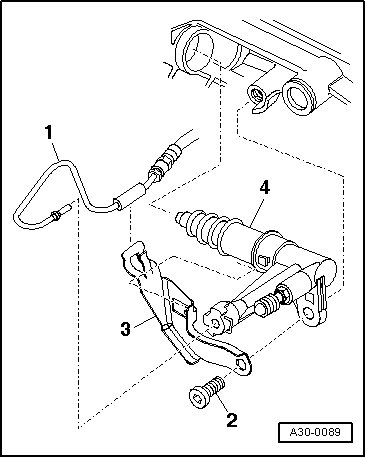 1
4
3
2
A30-0089