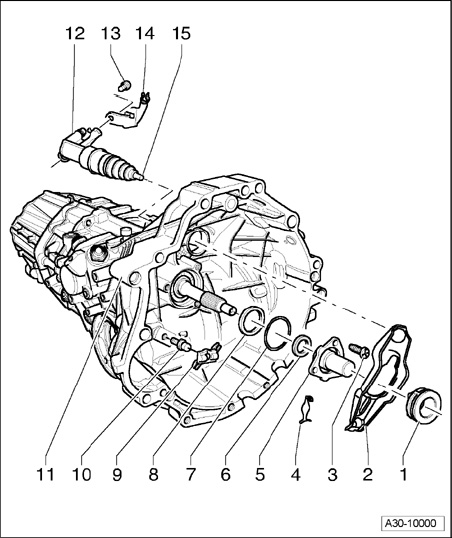 12 13 14 15

11 10 9 8 7 6 5 4 3 2 1

A30-10000