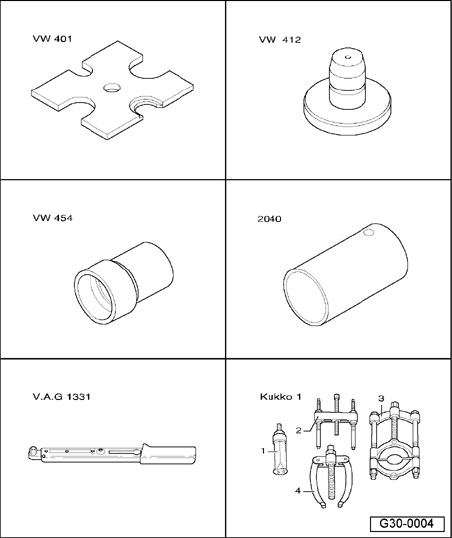 VW 401

VW 412

VW 454

2040

V.A.G 1331

Kukko 1

1

2

3

4

G30-0004