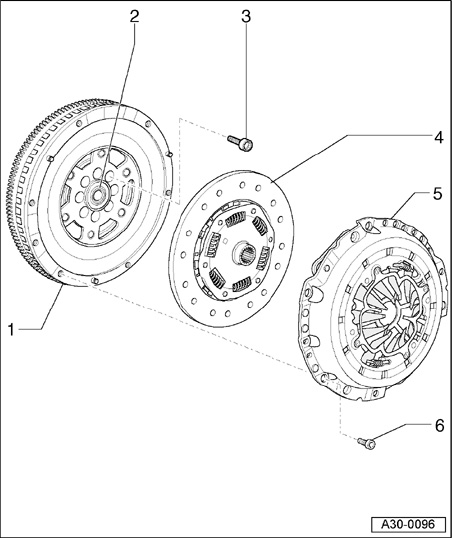 2
3
4
5
1
6
A30-0096