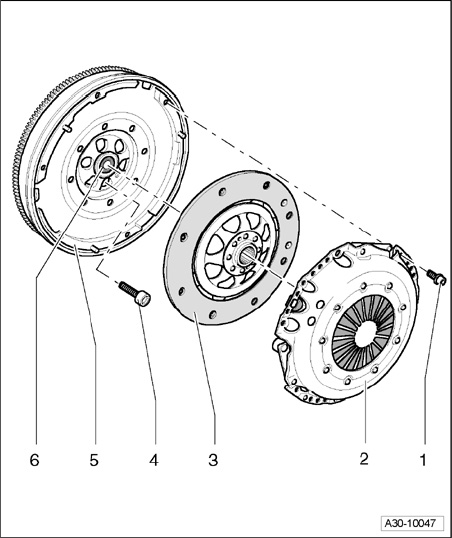 6 5 4 3 2 1

A30-10047