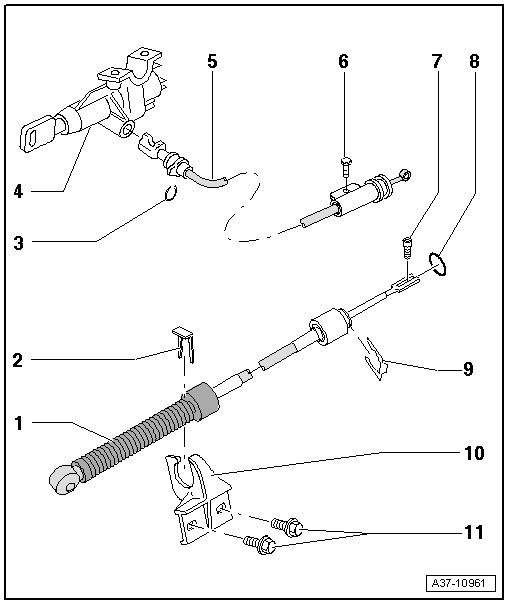 5
6
7
8
4
3
2
9
1
10
11
A37-10961