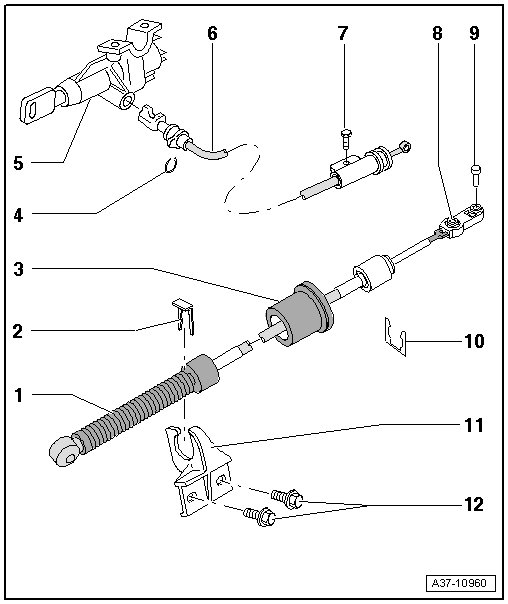 6
7
8
9
5
4
3
2
10
1
11
12
A37-10960