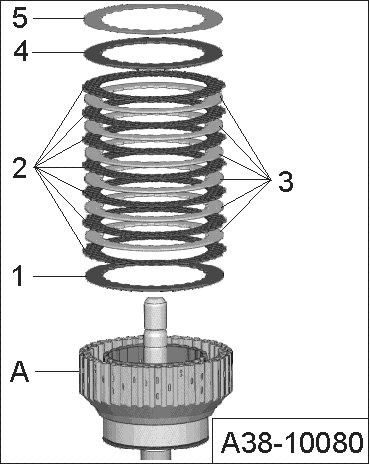 5
4
2
3
1
A
A38-10080