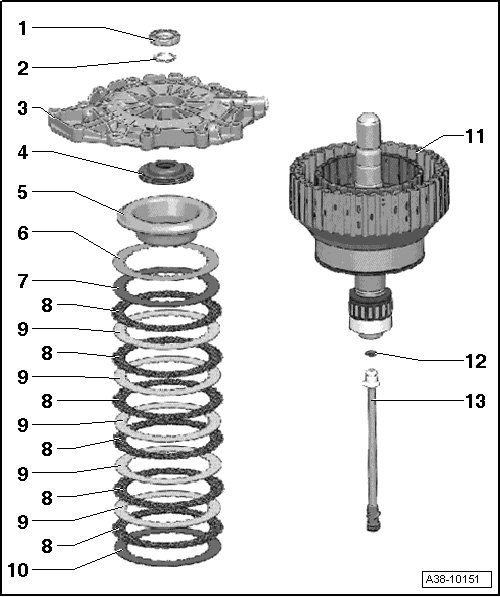 1
2
3
4
5
6
7
8
9
8
9
8
9
8
9
8
9
8
10
11
12
13
A38-10151