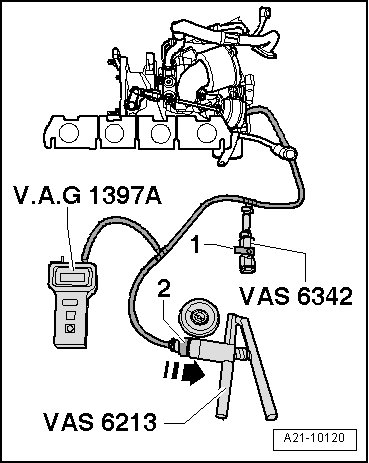 V.A.G 1397A

1

VAS 6342

2

VAS 6213

A21-10120