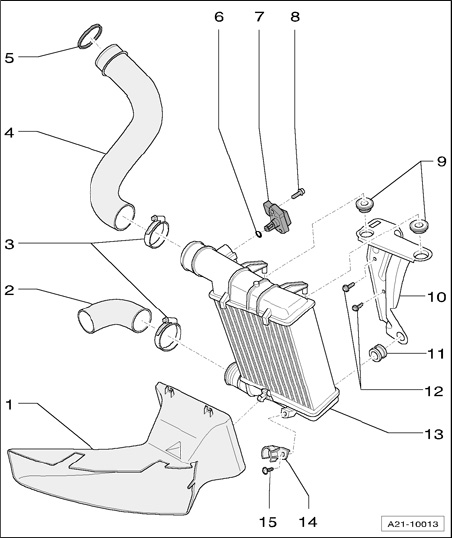 6
7
8
5
4
9
3
2
10
11
12
1
13
15
14
A21-10013