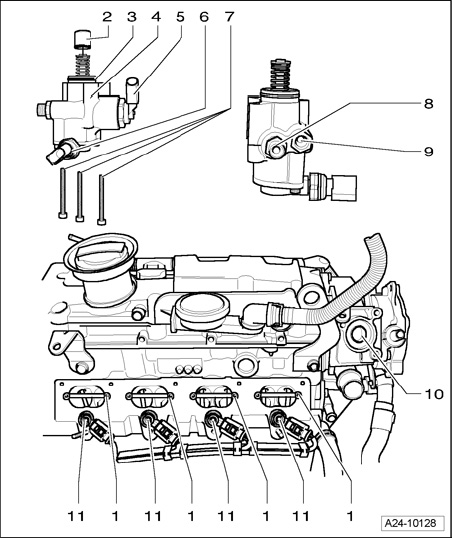 2 3 4 5 6 7

8

9

10

11 1 11 1 11 1 11 1

A24-10128