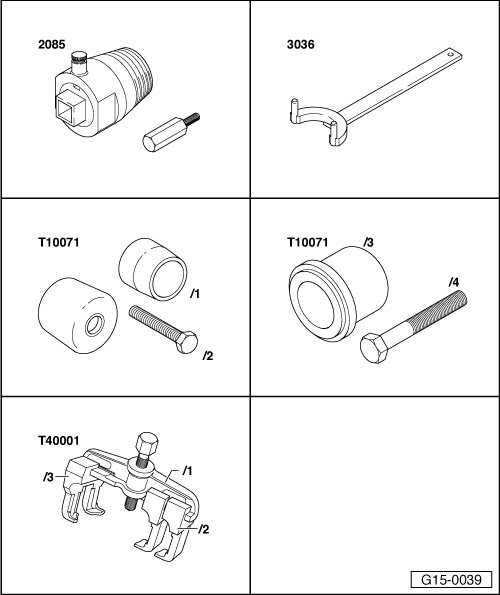 2085

3036

T10071

/1

/2

T10071 /3

/4

T40001

/3

/1

/2

G15-0039