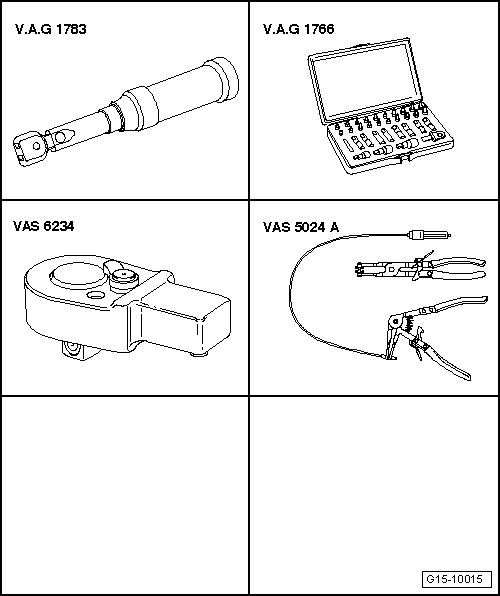 V.A.G 1783

V.A.G 1766

VAS 6234

VAS 5024 A

G15-10015