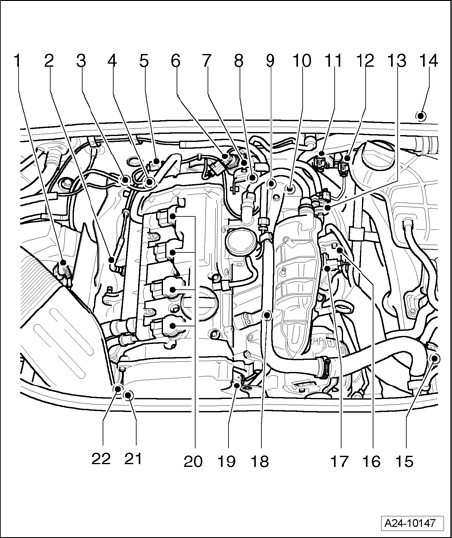 1 2 3 4 5 6 7 8 9 10 11 12 13 14

22 21 20 19 18 17 16 15

A24-10147