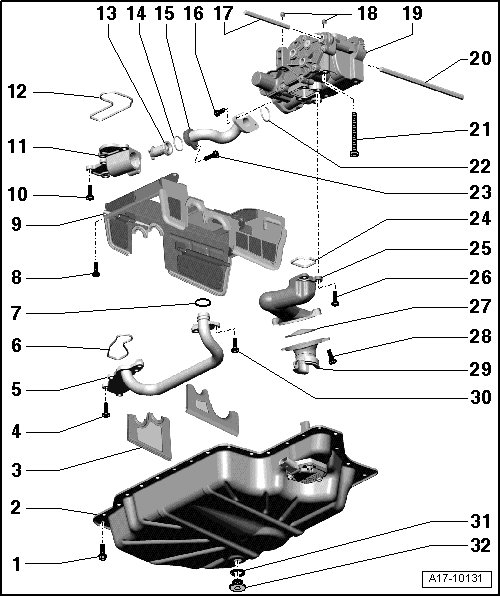 13 14 15 16 17 18 19
20
12
21
11
22
10
23
9
24
25
8
26
7
27
6
28
29
5
30
4
3
2
31
1
32
A17-10131