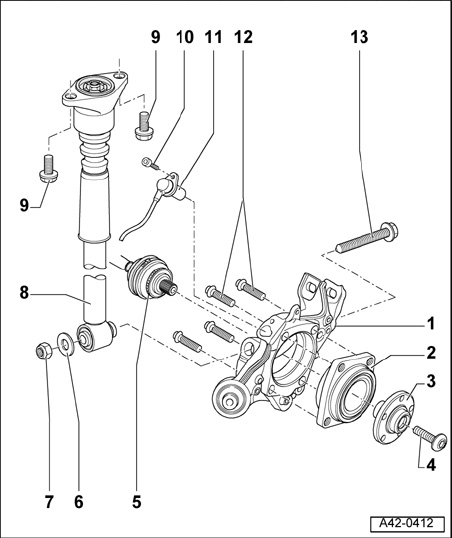 9 10 11 12

13

9

8

1

2

3

4

7 6 5

A42-0412