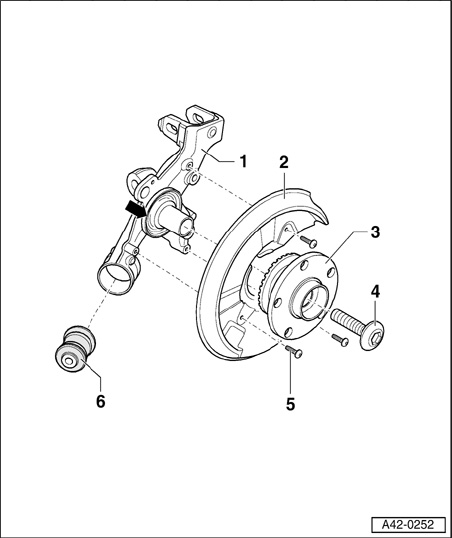 1
2
3
4
5
6
A42-0252