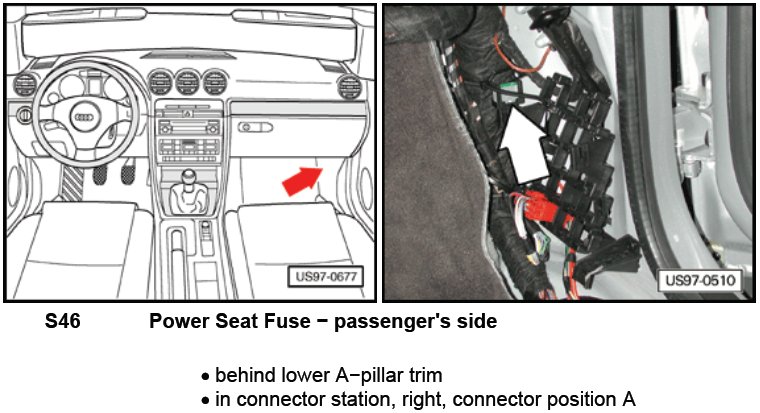 US97-0677

US97-0510

S46 Power Seat Fuse − passenger's side

• behind lower A−pillar trim
• in connector station, right, connector position A