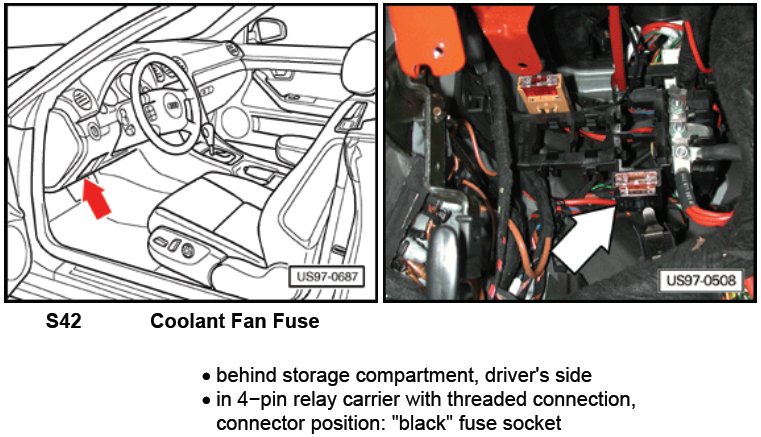 US97-0687

US97-0508

S42 Coolant Fan Fuse

• behind storage compartment, driver's side
• in 4−pin relay carrier with threaded connection, connector position: "black" fuse socket