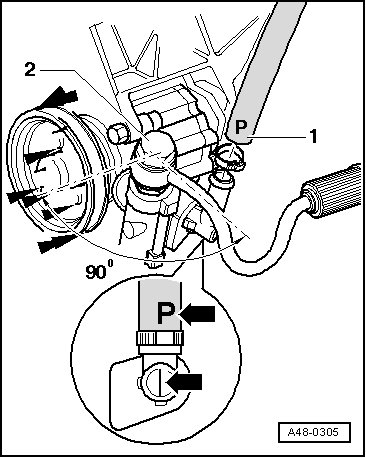 2
P
1
$90^0$
P
A48-0305