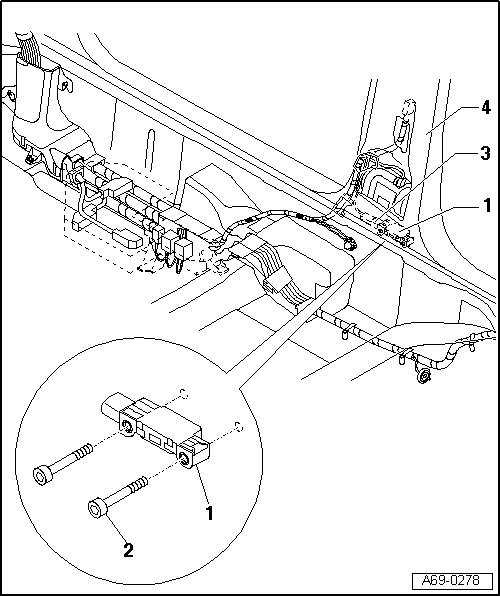 4
3
1
1
2
A69-0278