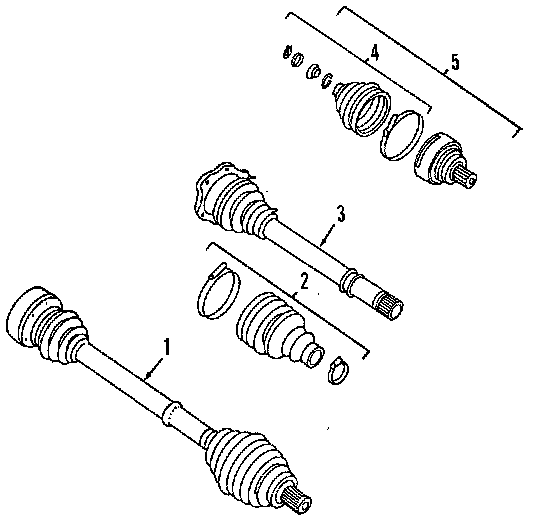 4
5
3
2
1