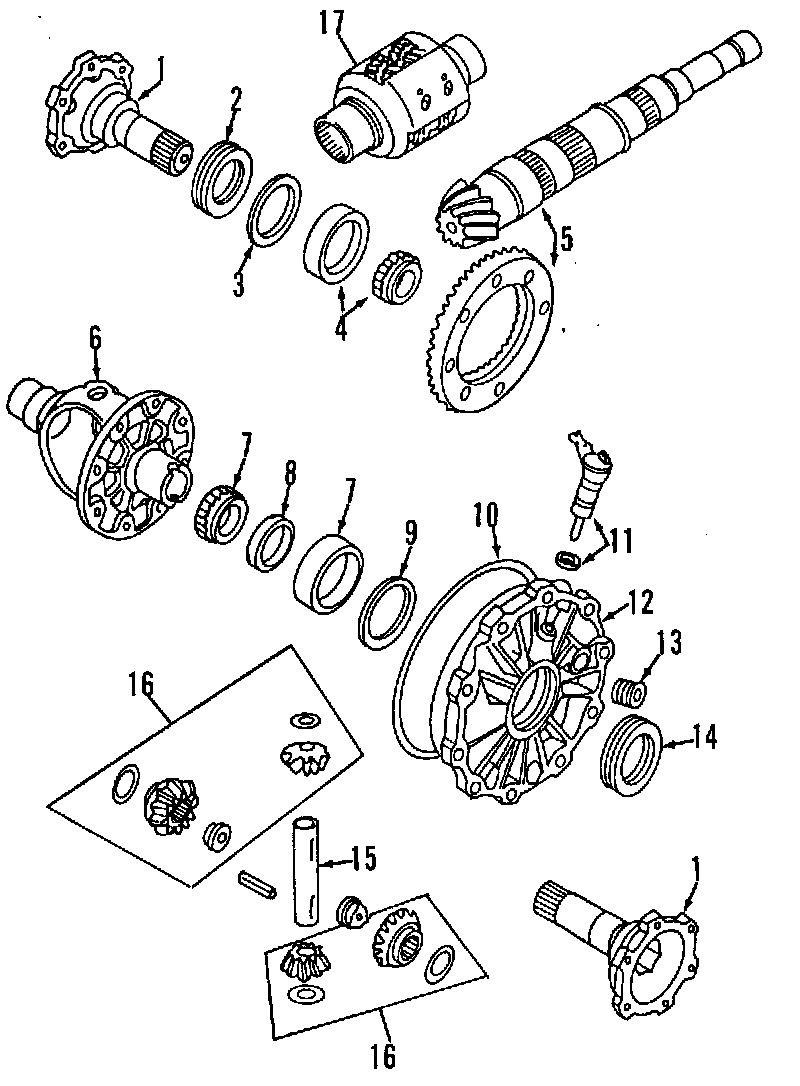 17
1
2
3
4
5
6
7
8
7
9
10
11
12
13
14
16
15
1
16