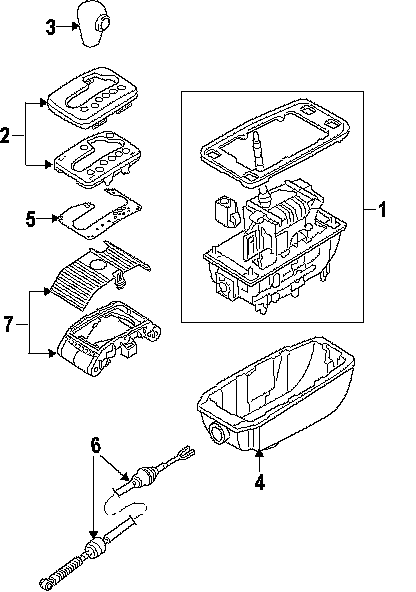 3
2
1
5
7
6
4