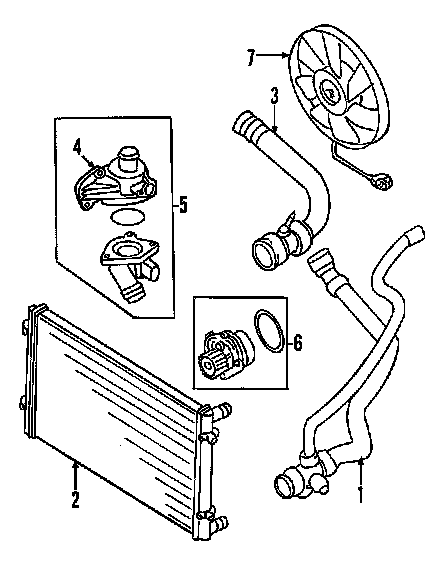 7
3
4
5
6
2
1