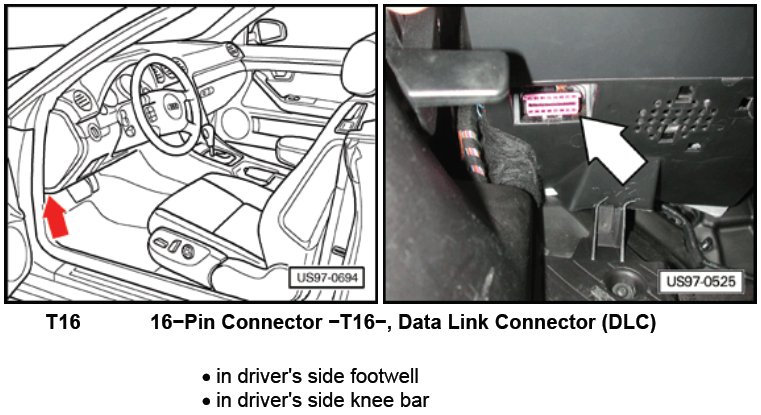 US97-0694

US97-0525

T16 16−Pin Connector −T16−, Data Link Connector (DLC)

• in driver's side footwell
• in driver's side knee bar