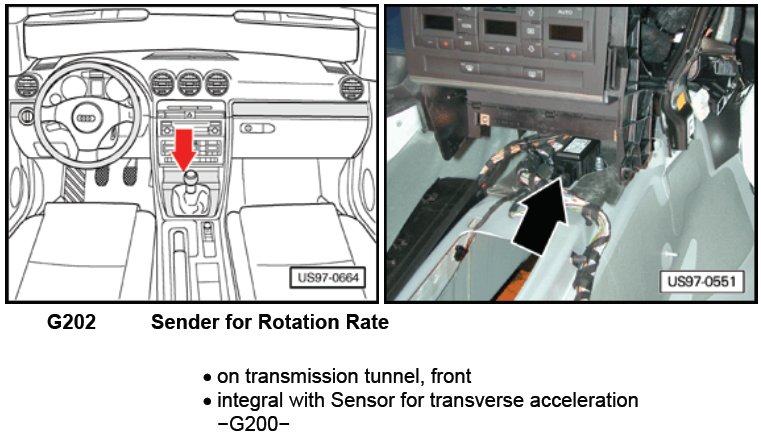 US97-0664

AUTO

US97-0551

G202 Sender for Rotation Rate

• on transmission tunnel, front
• integral with Sensor for transverse acceleration −G200−