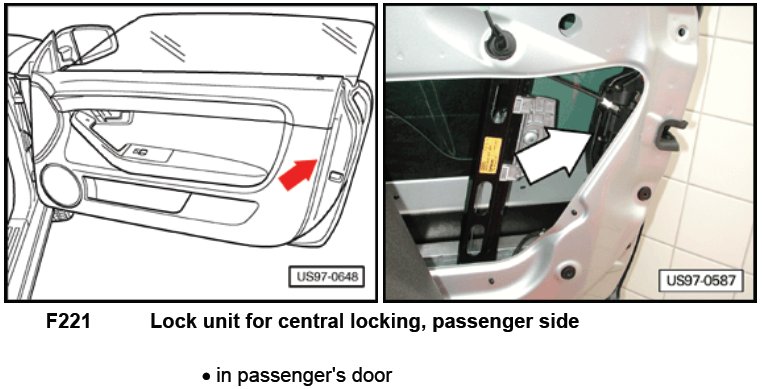 US97-0648

US97-0587

F221 Lock unit for central locking, passenger side

• in passenger's door