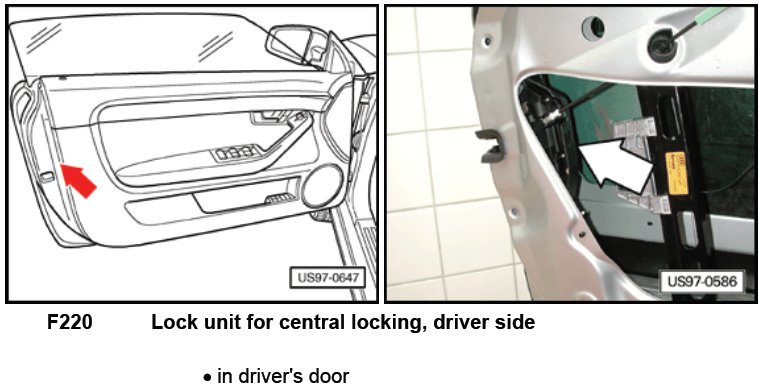 US97-0647

US97-0586

F220 Lock unit for central locking, driver side

• in driver's door